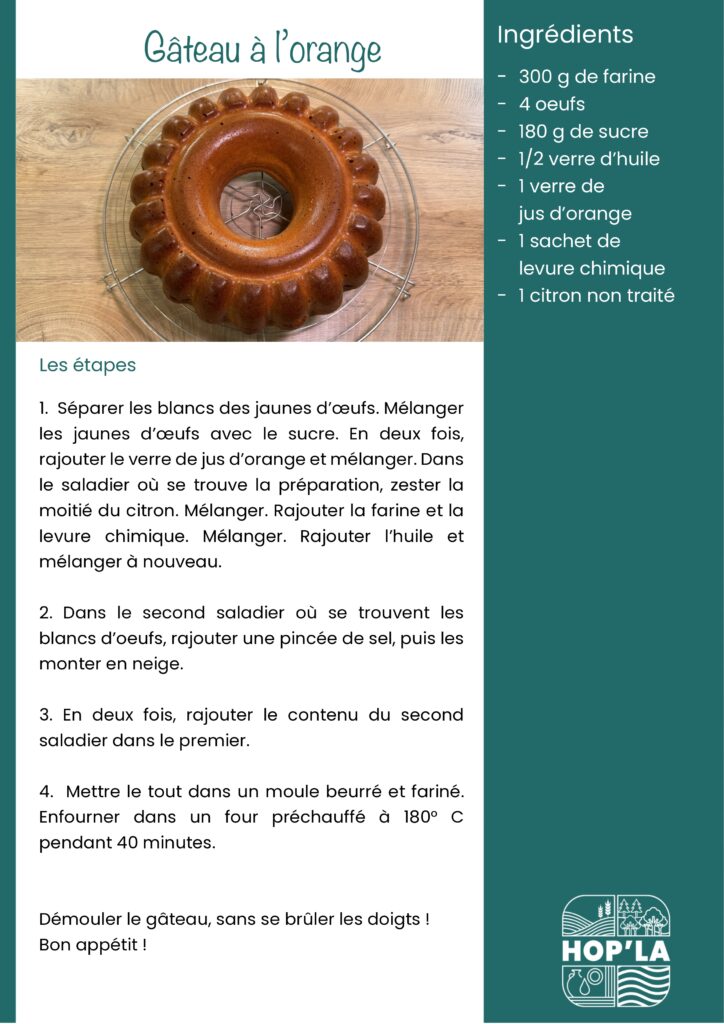 Gâteau à l'orange

Les étapes

1. Séparer les blancs des jaunes d'œufs. Mélanger les jaunes d'œufs avec le sucre. En deux fois, rajouter le verre de jus d'orange et mélanger. Dans le saladier où se trouve la préparation, zester la moitié du citron. Mélanger. Rajouter la farine et la levure chimique. Mélanger. Rajouter l'huile et mélanger à nouveau.

2. Dans le second saladier où se trouvent les blancs d'oeufs, rajouter une pincée de sel, puis les monter en neige.

3. En deux fois, rajouter le contenu du second saladier dans le premier.

4. Mettre le tout dans un moule beurré et fariné. Enfourner dans un four préchauffé à 180° C pendant 40 minutes.

Démouler le gâteau, sans se brûler les doigts !
Bon appétit !

Ingrédients

- 300 g de farine
- 4 oeufs
- 180 g de sucre
- 1/2 verre d'huile
- 1 verre de jus d'orange
- 1 sachet de levure chimique
- 1 citron non traité

HOP'LA